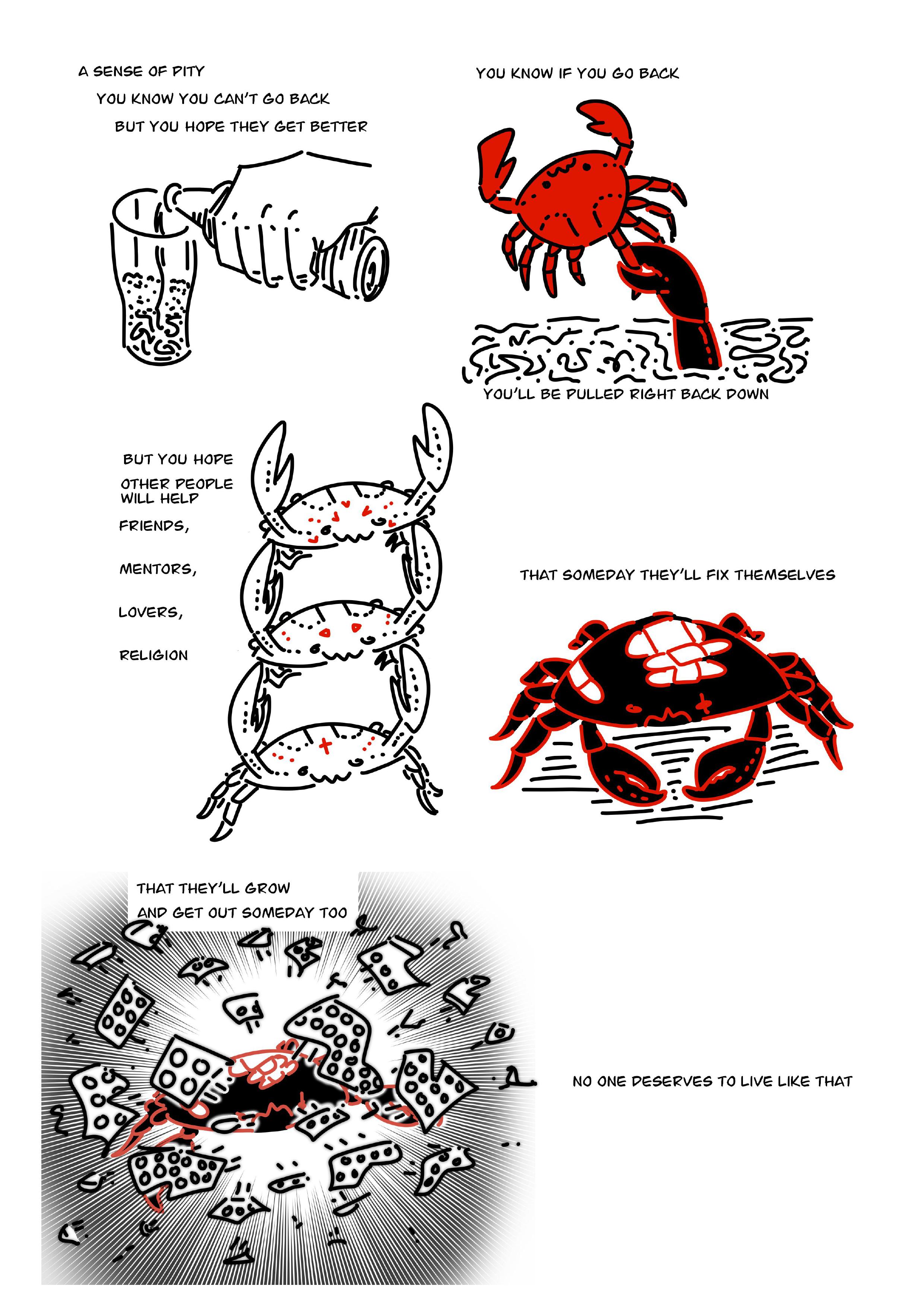 A SENSE OF PITY

YOU KNOW YOU CAN'T GO BACK

BUT YOU HOPE THEY GET BETTER

YOU KNOW IF YOU GO BACK

YOU'LL BE PULLED RIGHT BACK DOWN

BUT YOU HOPE

OTHER PEOPLE WILL HELP

FRIENDS,

MENTORS,

LOVERS,

RELIGION

THAT SOMEDAY THEY'LL FIX THEMSELVES

THAT THEY'LL GROW

AND GET OUT SOMEDAY TOO

NO ONE DESERVES TO LIVE LIKE THAT